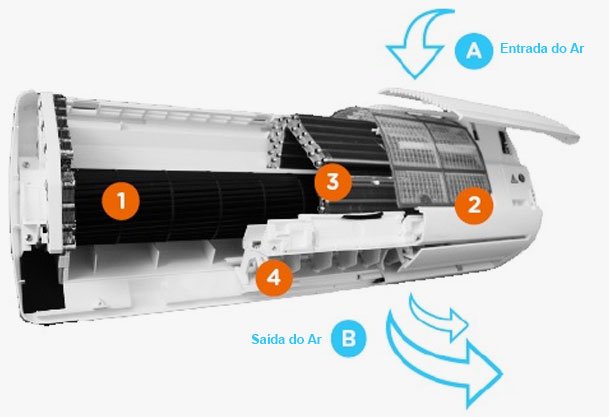 A Entrada do Ar

1

3

2

4

Saída do Ar B